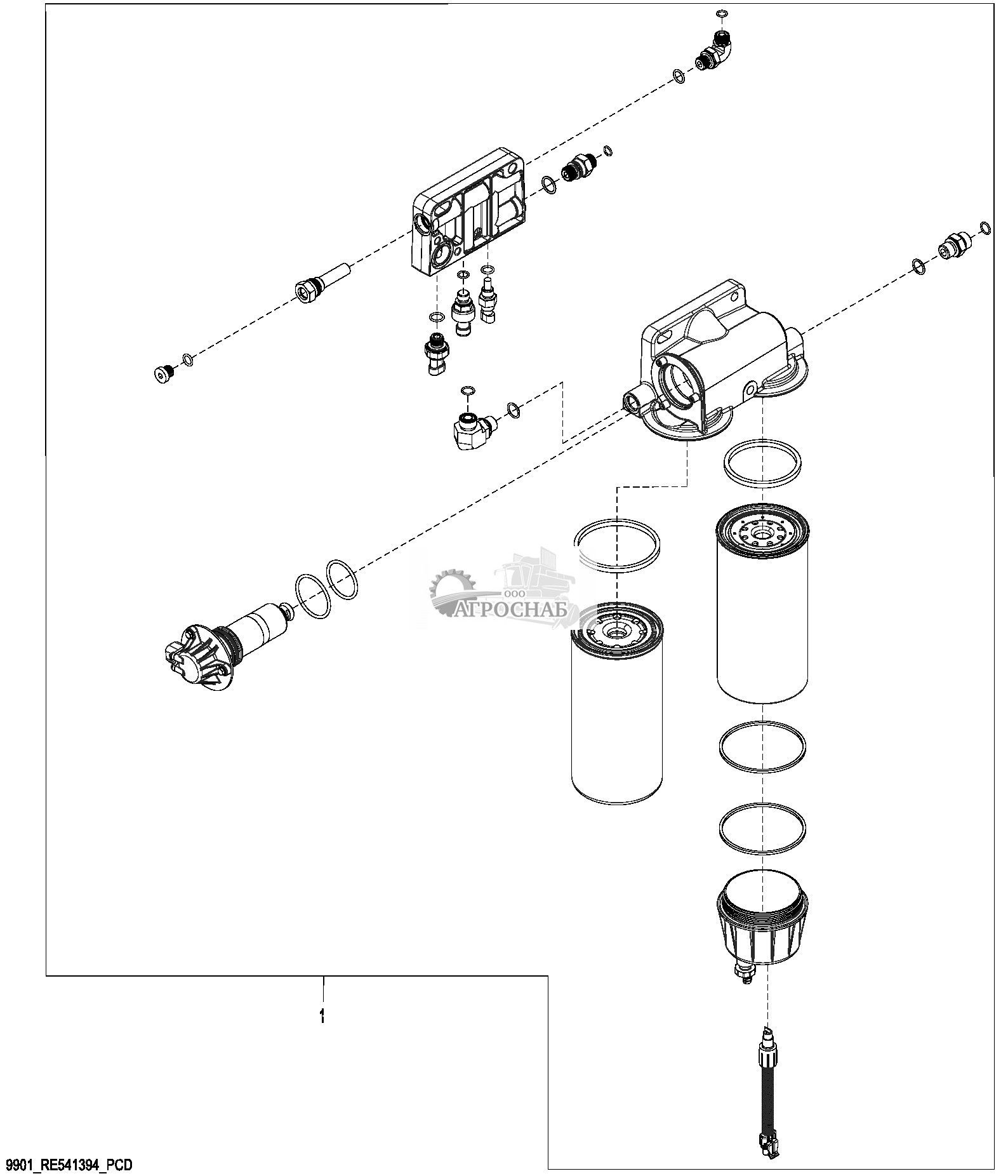 ООО
АГРОСНАБ

1

9901_RE541394_PCD